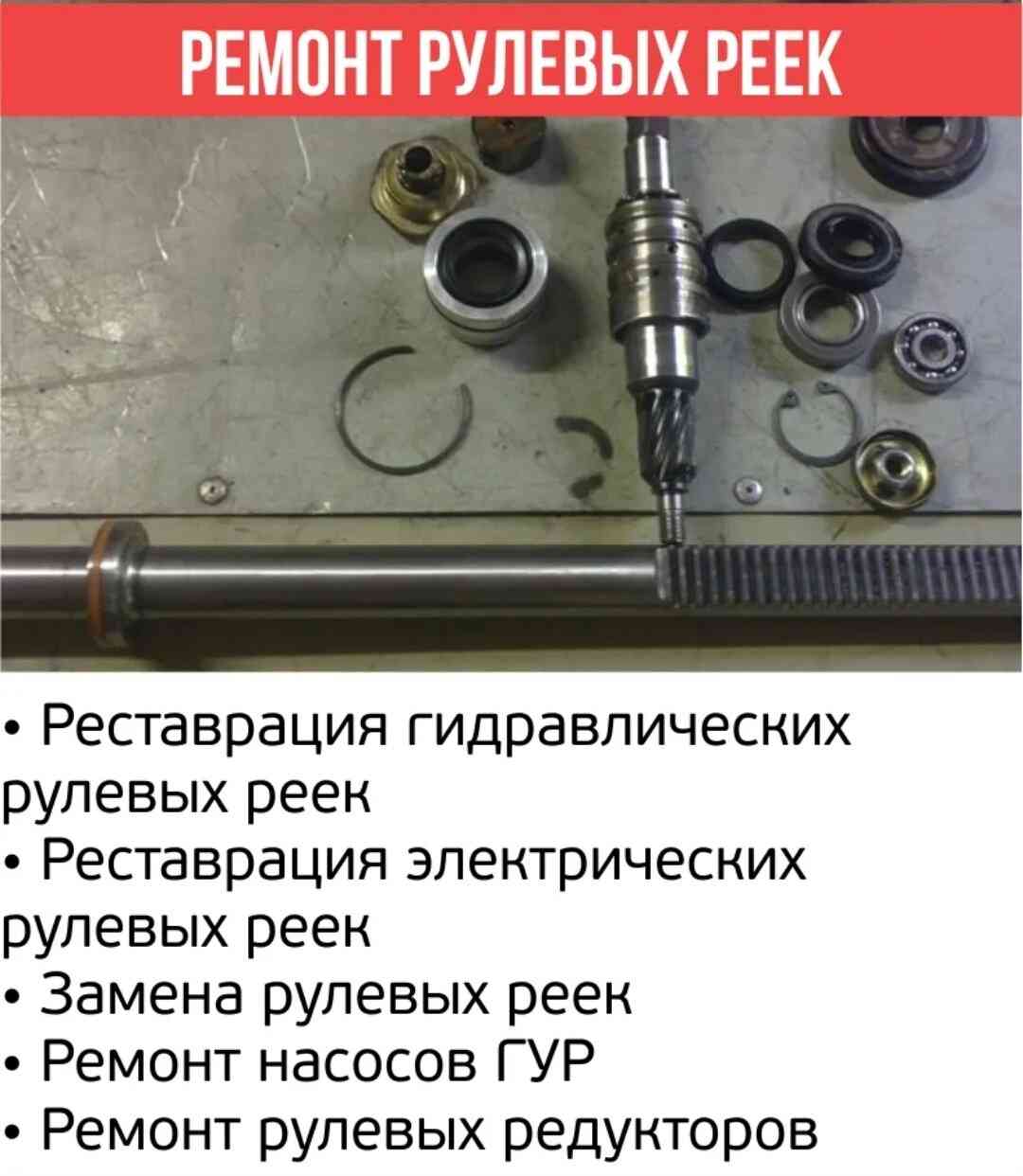 РЕМОНТ РУЛЕВЫХ РЕЕК

• Реставрация гидравлических рулевых реек
• Реставрация электрических рулевых реек
• Замена рулевых реек
• Ремонт насосов ГУР
• Ремонт рулевых редукторов